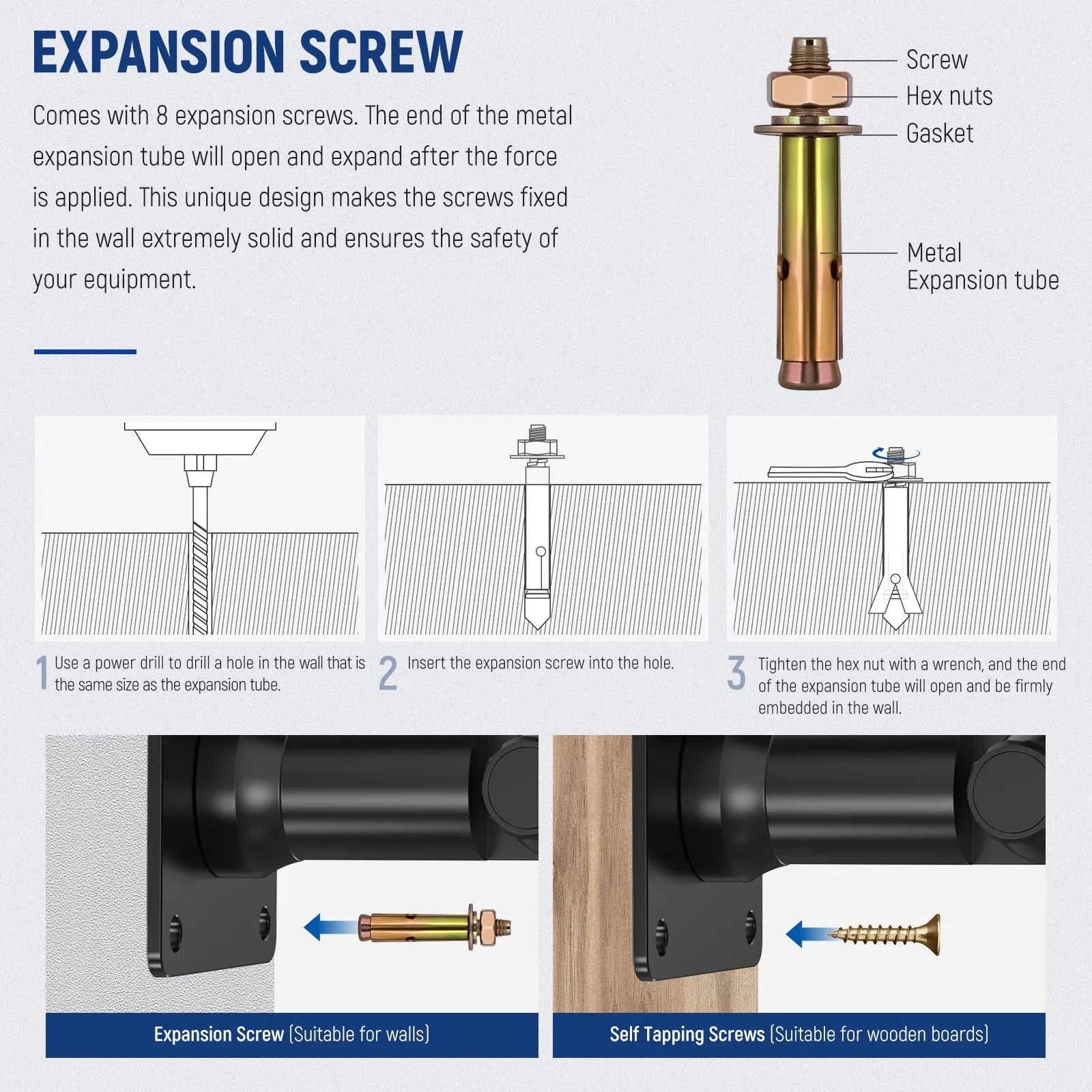 EXPANSION SCREW

Comes with 8 expansion screws. The end of the metal expansion tube will open and expand after the force is applied. This unique design makes the screws fixed in the wall extremely solid and ensures the safety of your equipment.

Screw
Hex nuts
Gasket
Metal Expansion tube

1 Use a power drill to drill a hole in the wall that is the same size as the expansion tube.

2 Insert the expansion screw into the hole.

3 Tighten the hex nut with a wrench, and the end of the expansion tube will open and be firmly embedded in the wall.

Expansion Screw (Suitable for walls)

Self Tapping Screws (Suitable for wooden boards)